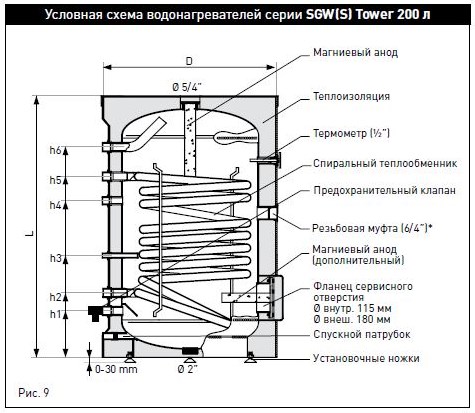 Условная схема водонагревателей серии SGW(S) Tower 200 л

D

Ø 5/4"

L

h6

h5

h4

h3

h2

h1

0-30 mm

Ø 2"

Магниевый анод

Теплоизоляция

Термометр (½")

Спиральный теплообменник

Предохранительный клапан

Резьбовая муфта (6/4")*

Магниевый анод (дополнительный)

Фланец сервисного отверстия
Ø внутр. 115 мм
Ø внеш. 180 мм

Спускной патрубок

Установочные ножки

Рис. 9