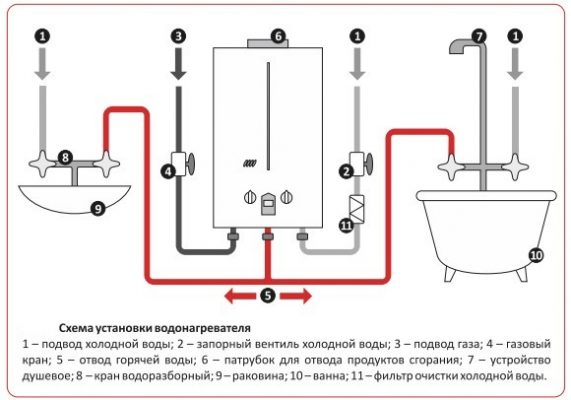 1
3
6
1
7
1
8
4
2
9
11
10
5

Схема установки водонагревателя
1 – подвод холодной воды; 2 – запорный вентиль холодной воды; 3 – подвод газа; 4 – газовый кран; 5 – отвод горячей воды; 6 – патрубок для отвода продуктов сгорания; 7 – устройство душевое; 8 – кран водоразборный; 9 – раковина; 10 – ванна; 11 – фильтр очистки холодной воды.