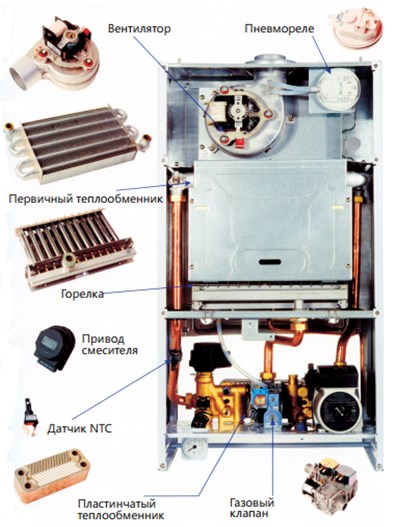 Вентилятор

Пневмореле

Первичный теплообменник

Горелка

Привод смесителя

Датчик NTC

Пластинчатый теплообменник

Газовый клапан