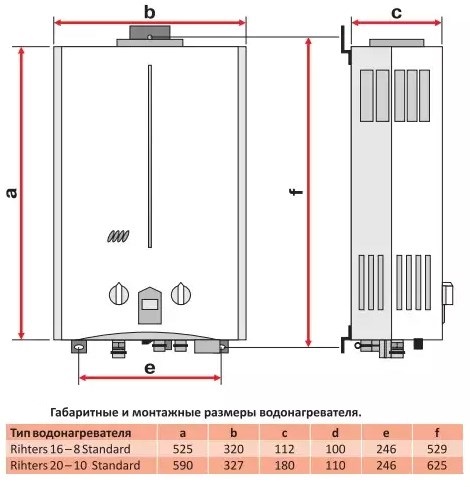 b

c

a

f

e

Габаритные и монтажные размеры водонагревателя.

| Тип водонагревателя | a | b | c | d | e | f |
|---|---|---|---|---|---|---|
| Rihters 16 – 8 Standard | 525 | 320 | 112 | 100 | 246 | 529 |
| Rihters 20 – 10 Standard | 590 | 327 | 180 | 110 | 246 | 625 |