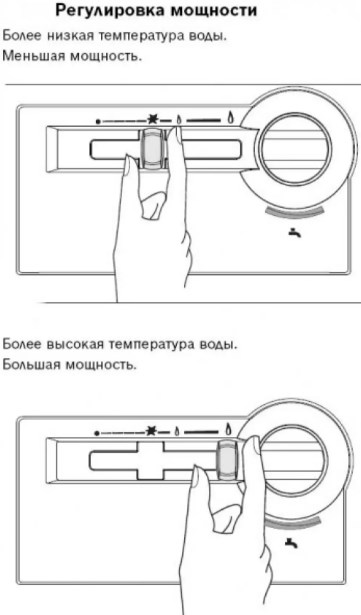 Регулировка мощности

Более низкая температура воды.
Меньшая мощность.

Более высокая температура воды.
Большая мощность.